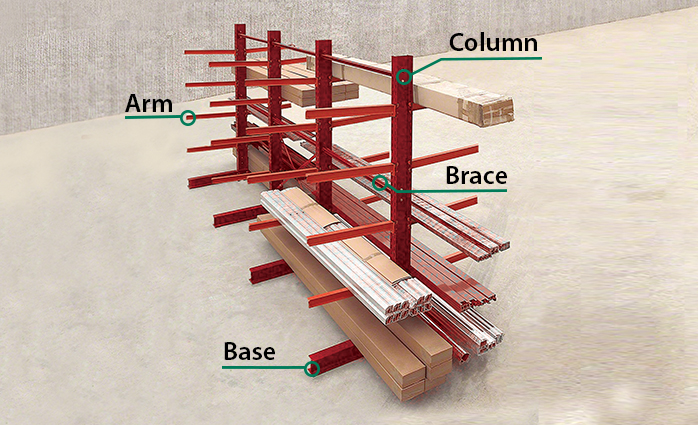 Column
Arm
Brace
Base